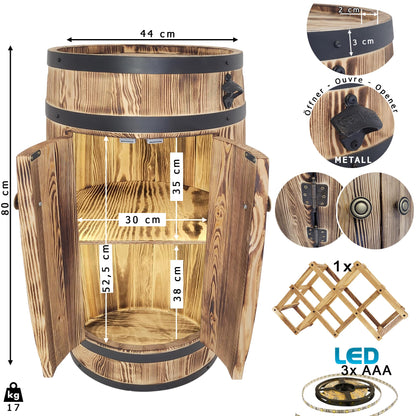 44 cm

80 cm

35 cm

30 cm

52,5 cm

38 cm

kg
17

2 cm

3 cm

Öffner - Ouvre - Opener

METALL

1x

LED
3x AAA